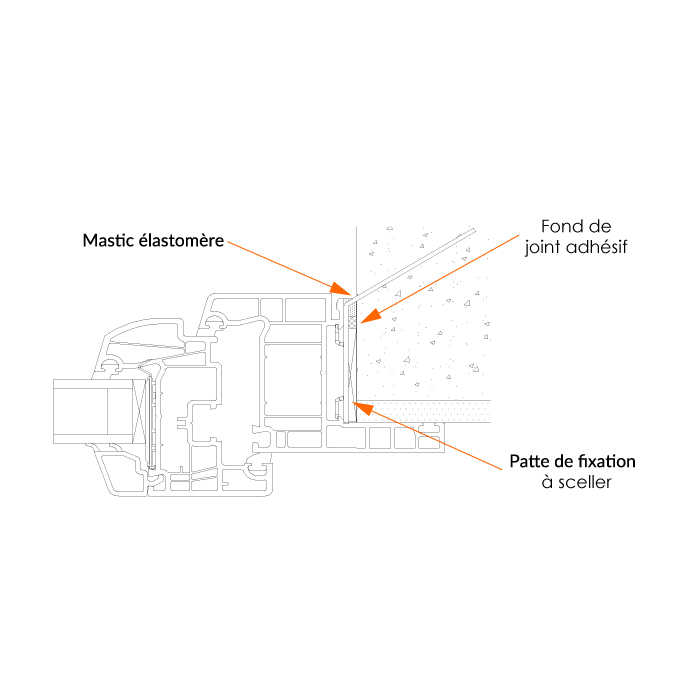 Mastic élastomère

Fond de
joint adhésif

Patte de fixation
à sceller